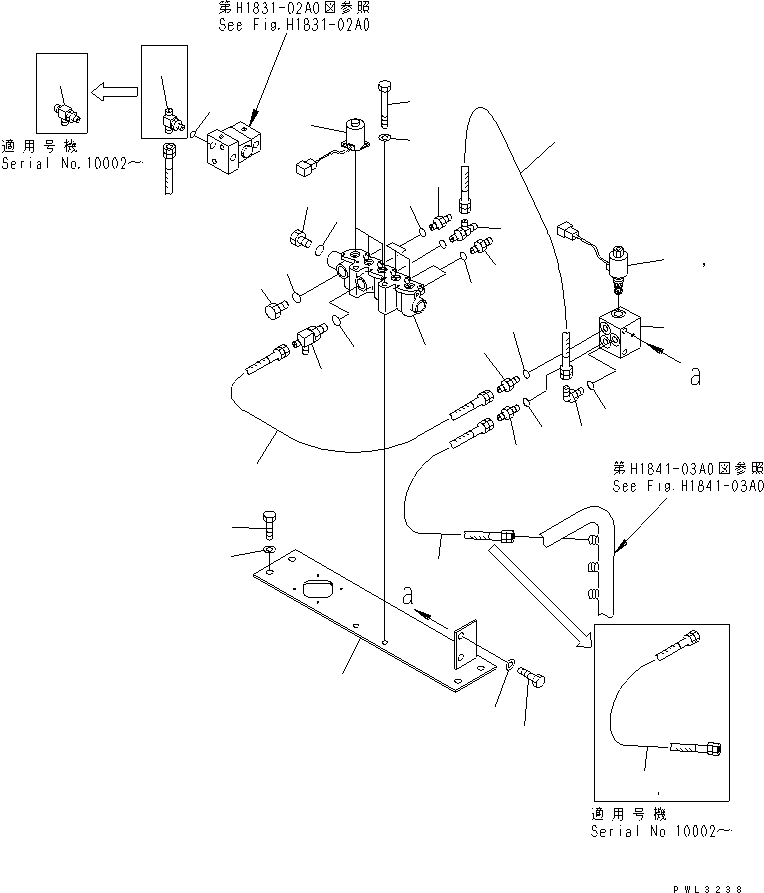 第H1831-02A0図参照
See Fig.H1831-02A0

適用号機
Serial No.10002～

a

第H1841-03A0図参照
See Fig.H1841-03A0

a

適用号機
Serial No 10002～

PWL3238