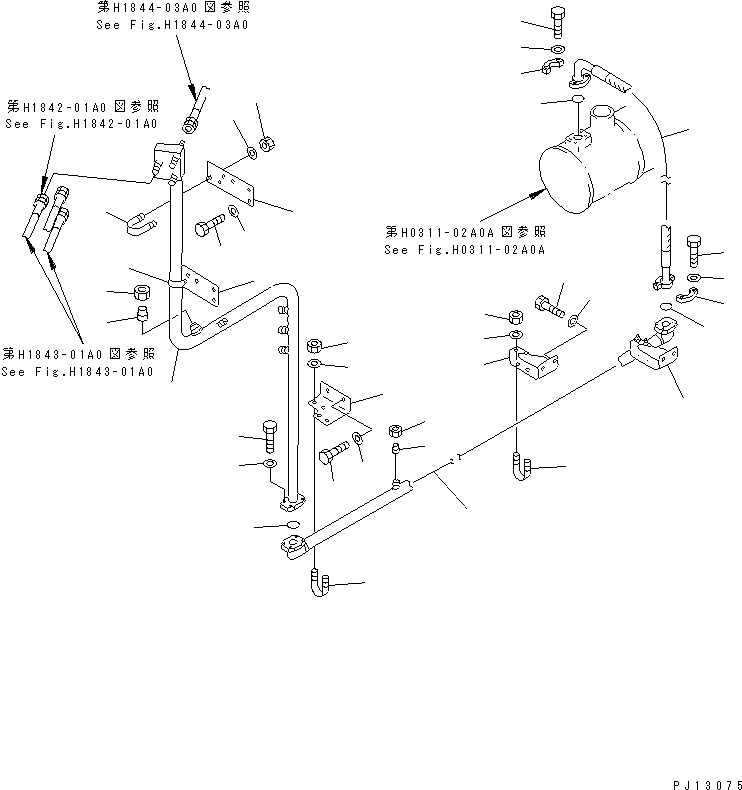 第H1844-03A0 図参照
See Fig.H1844-03A0

第H1842-01A0 図参照
See Fig.H1842-01A0

第H0311-02A0A 図参照
See Fig.H0311-02A0A

第H1843-01A0 図参照
See Fig.H1843-01A0

PJ13075