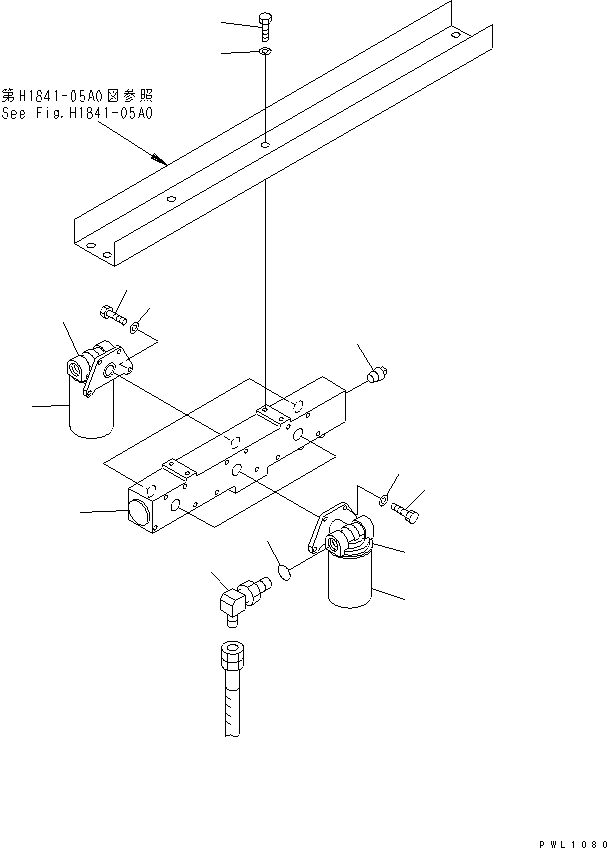 第H1841-05A0図参照
See Fig.H1841-05A0

PWL1080