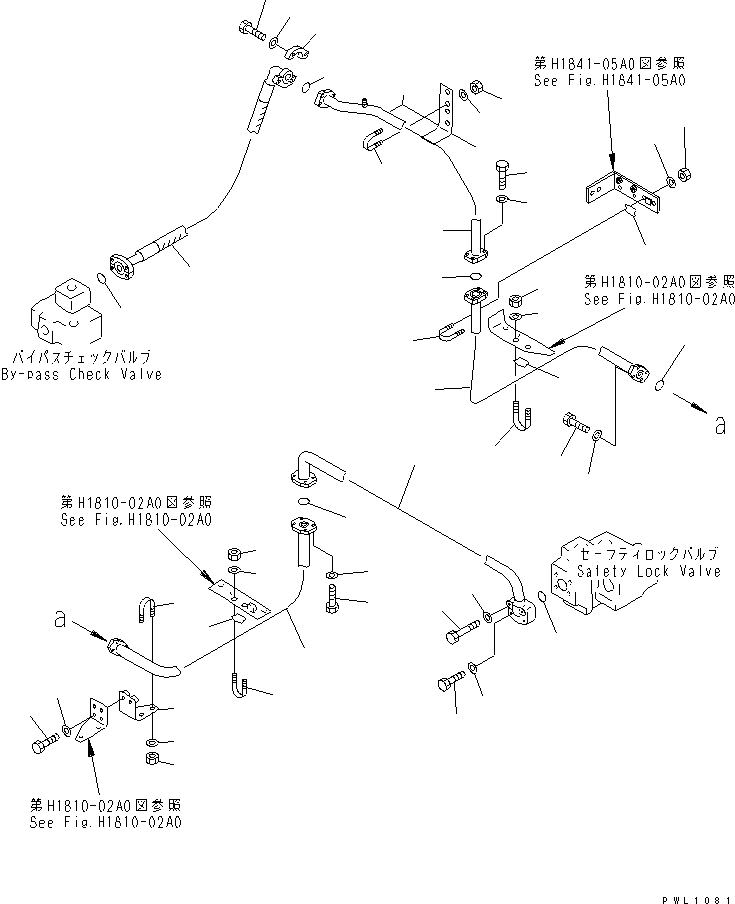 第H1841-05A0図参照
See Fig.H1841-05A0

第H1810-02A0図参照
See Fig.H1810-02A0

バイパスチェックバルブ
By-pass Check Valve

a

第H1810-02A0図参照
See Fig.H1810-02A0

セーフティロックバルブ
Safety Lock Valve

a

第H1810-02A0図参照
See Fig.H1810-02A0

PWL1081