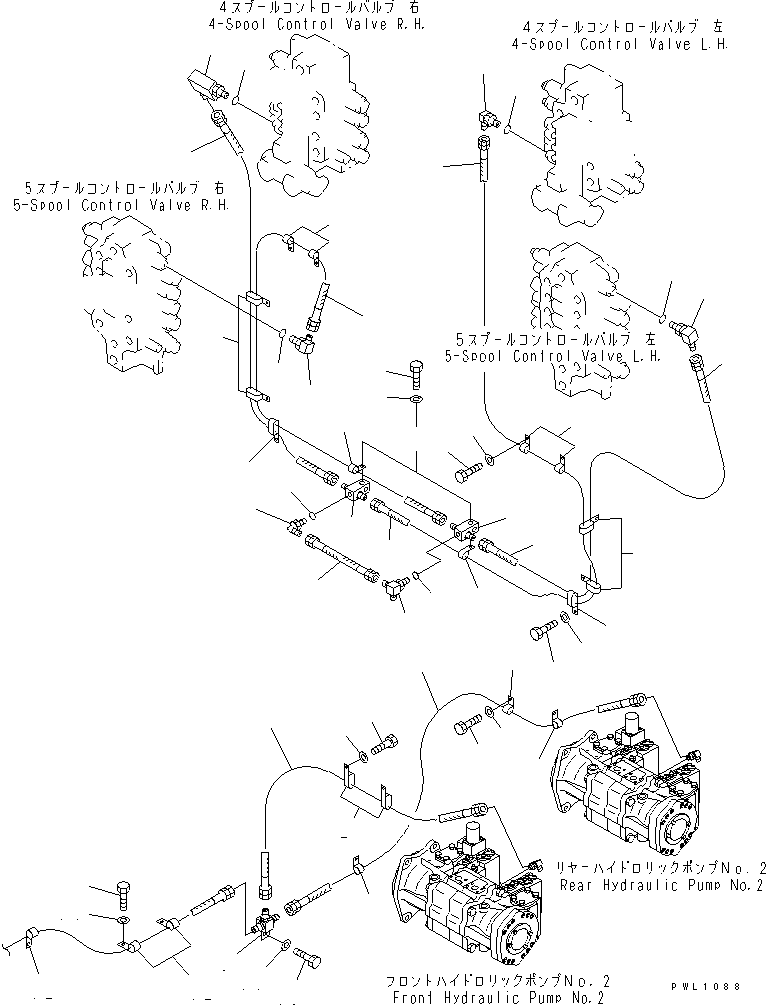 4スプールコントロールバルブ 右
4-Spool Control Valve R.H.

4スプールコントロールバルブ 左
4-Spool Control Valve L.H.

5スプールコントロールバルブ 右
5-Spool Control Valve R.H.

5スプールコントロールバルブ 左
5-Spool Control Valve L.H.

リヤーハイドロリックポンプNo.2
Rear Hydraulic Pump No.2

フロントハイドロリックポンプNo.2
Front Hydraulic Pump No.2

PWL1088