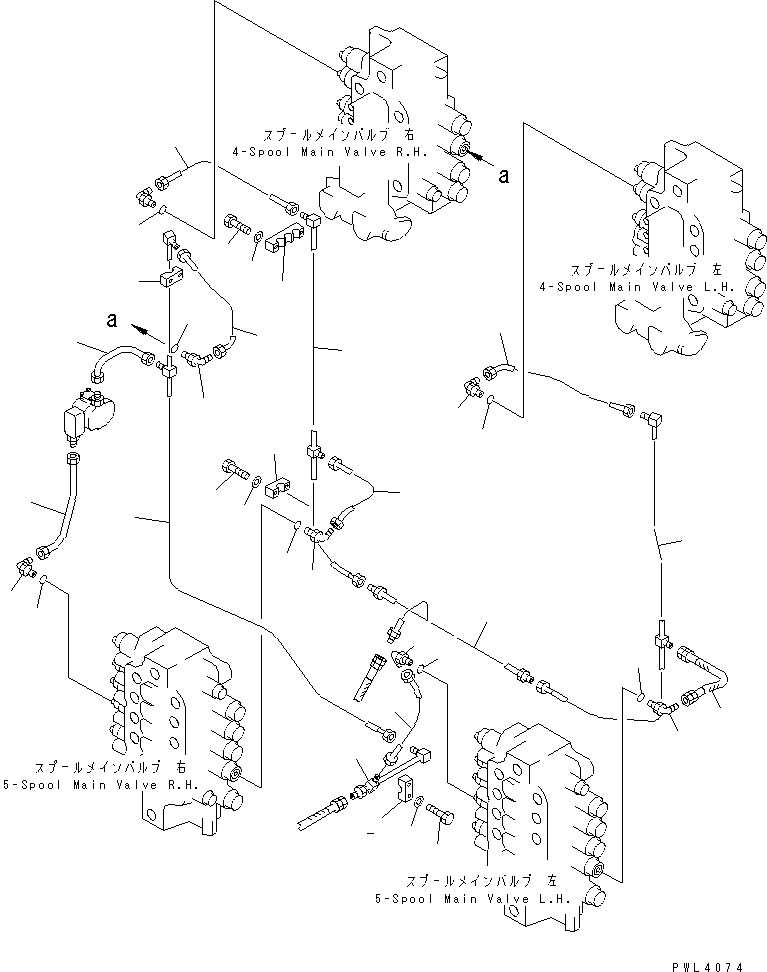 スプールメインバルブ 右
4-Spool Main Valve R.H.

a

スプールメインバルブ 左
4-Spool Main Valve L.H.

a

スプールメインバルブ 右
5-Spool Main Valve R.H.

スプールメインバルブ 左
5-Spool Main Valve L.H.

PWL4074