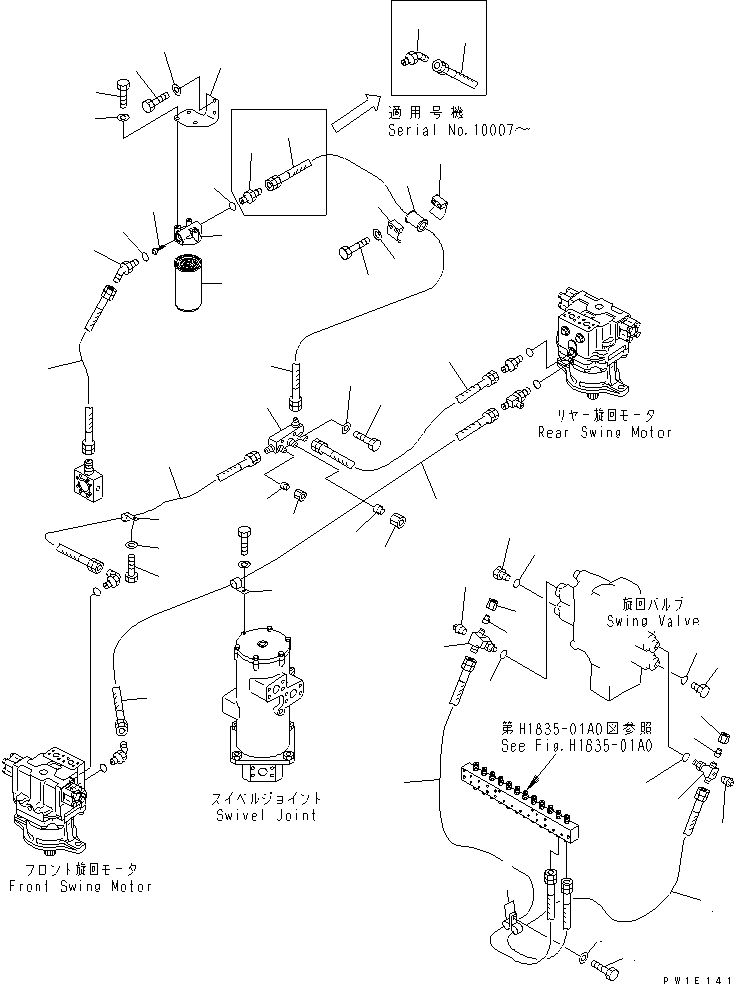 適用号機
Serial No.10007～

リヤー旋回モータ
Rear Swing Motor

旋回バルブ
Swing Valve

第H1835-01A0図参照
See Fig.H1835-01A0

スイベルジョイント
Swivel Joint

フロント旋回モータ
Front Swing Motor

PW1E141