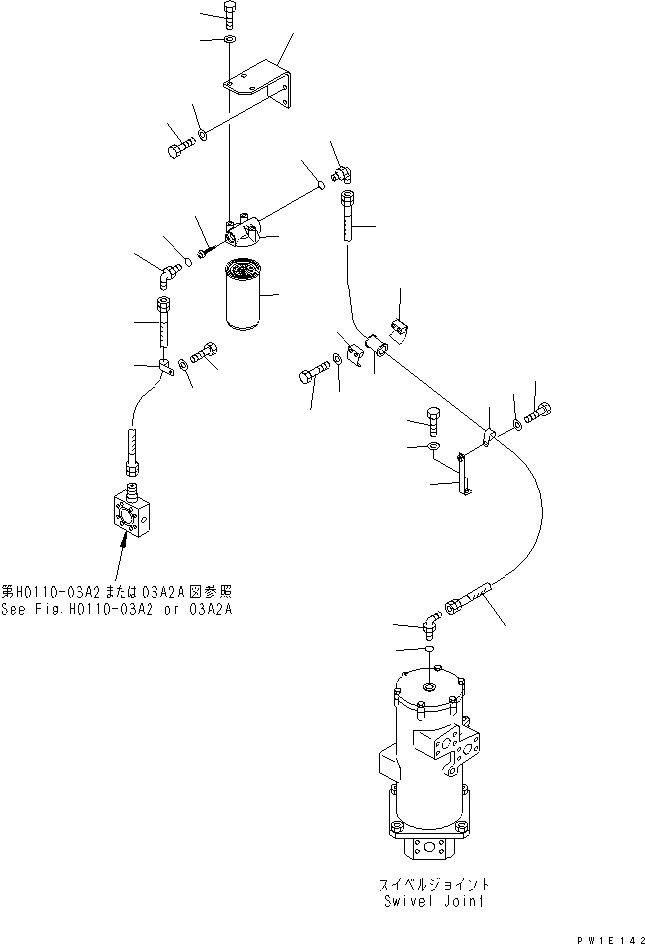 第H0110-03A2または03A2A図参照
See Fig.H0110-03A2 or 03A2A

スイベルジョイント
Swivel Joint

PW1E142