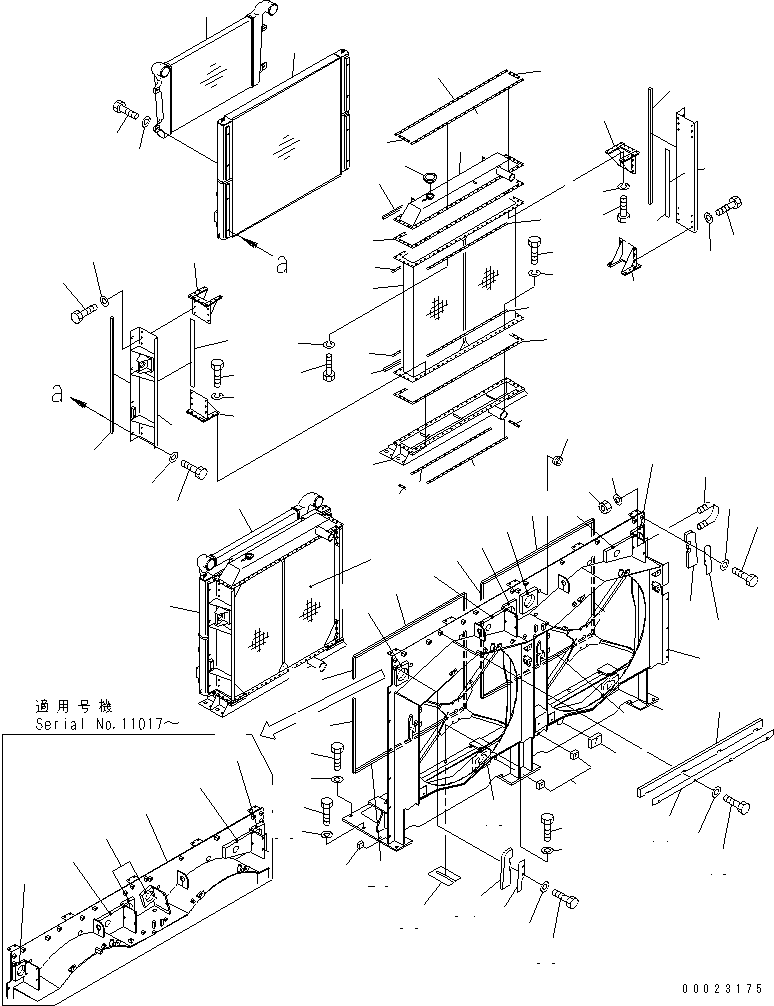 a

a

適用号機
Serial No.11017～

00023175