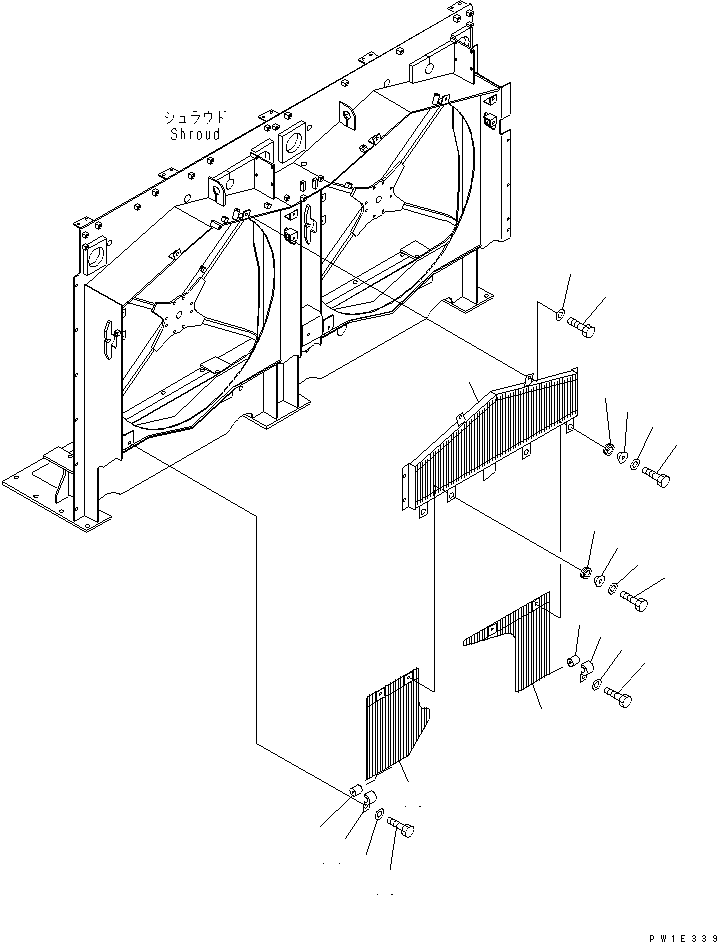 シュラウド
Shroud

PW1E339