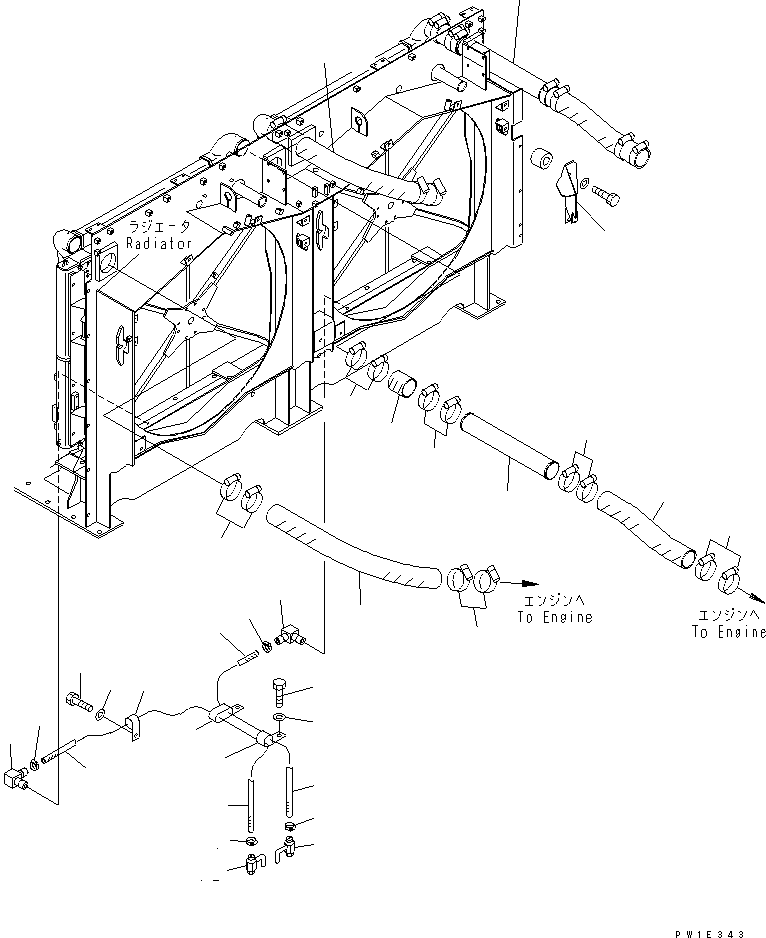 ラジエータ
Radiator

エンジンへ
To Engine

エンジンへ
To Engine

PW1E343