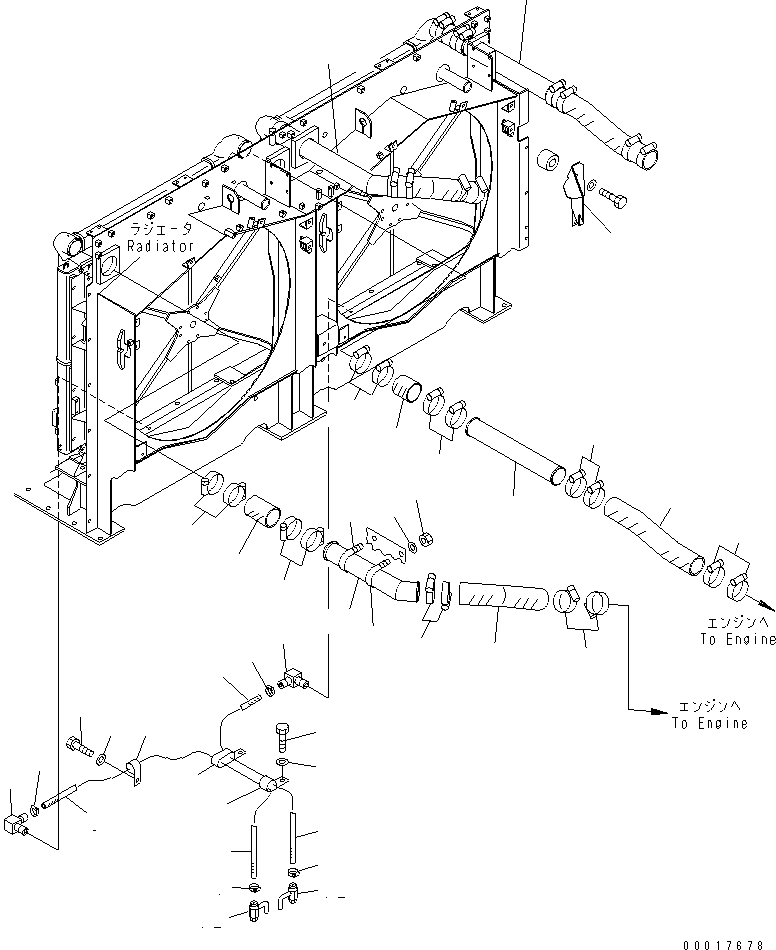 ラジエータ
Radiator

エンジンへ
To Engine

エンジンへ
To Engine

00017878