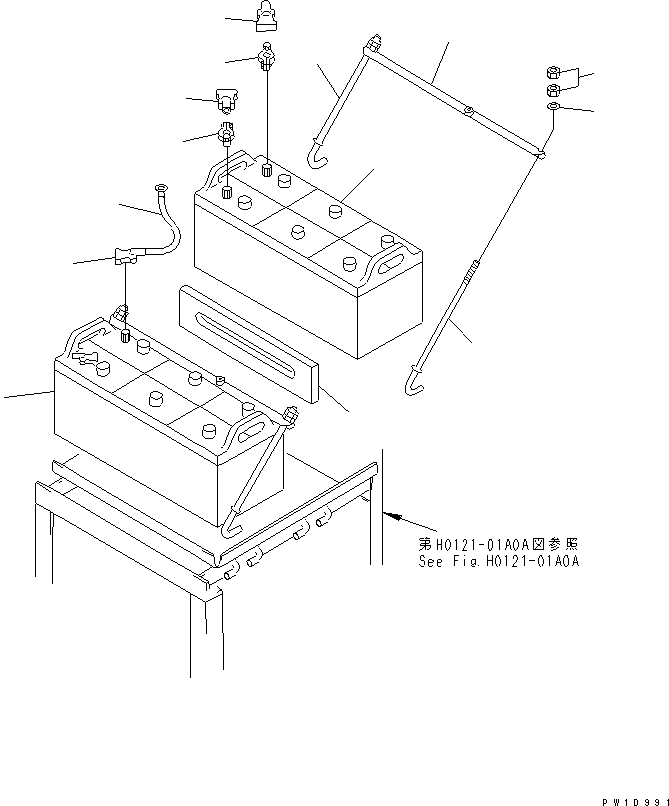 第H0121-01A0A図参照
See Fig.H0121-01A0A

PW1D991