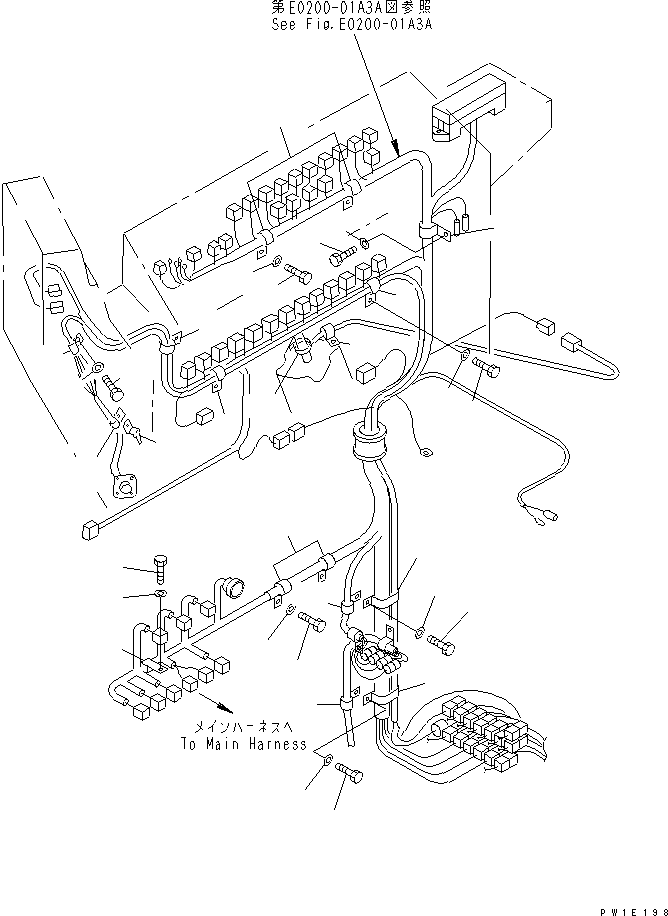 第E0200-01A3A図参照
See Fig.E0200-01A3A

メインハーネスへ
To Main Harness

PW1E198