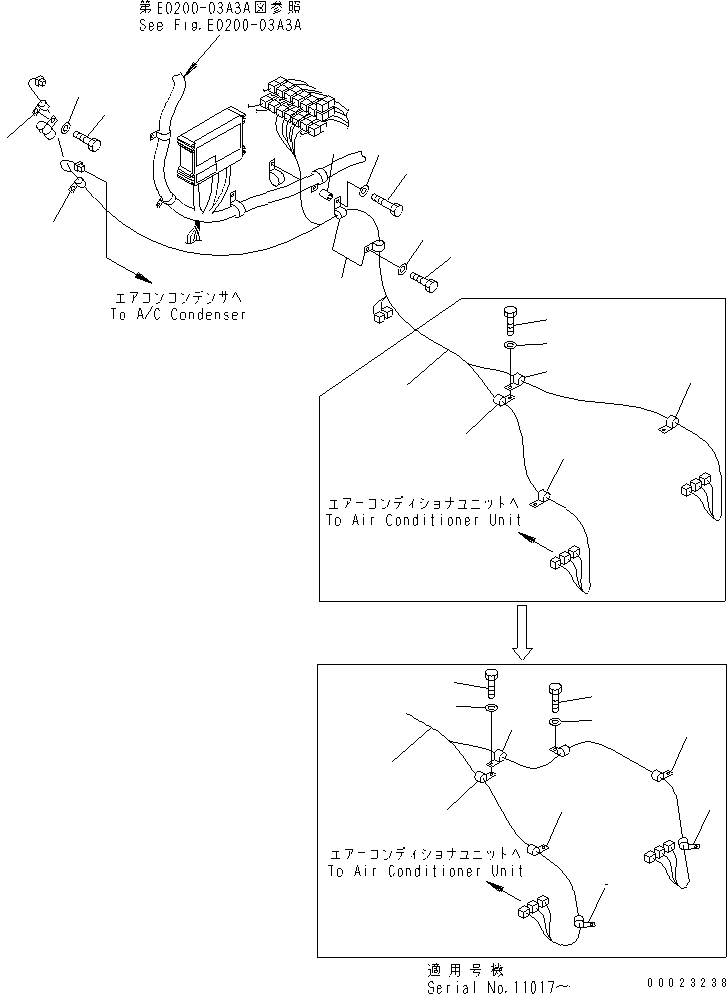 第E0200-03A3A図参照
See Fig.E0200-03A3A

エアコンコンデンサへ
To A/C Condenser

エアーコンディショナユニットへ
To Air Conditioner Unit

エアーコンディショナユニットへ
To Air Conditioner Unit

適用号機
Serial No.11017~

00023238