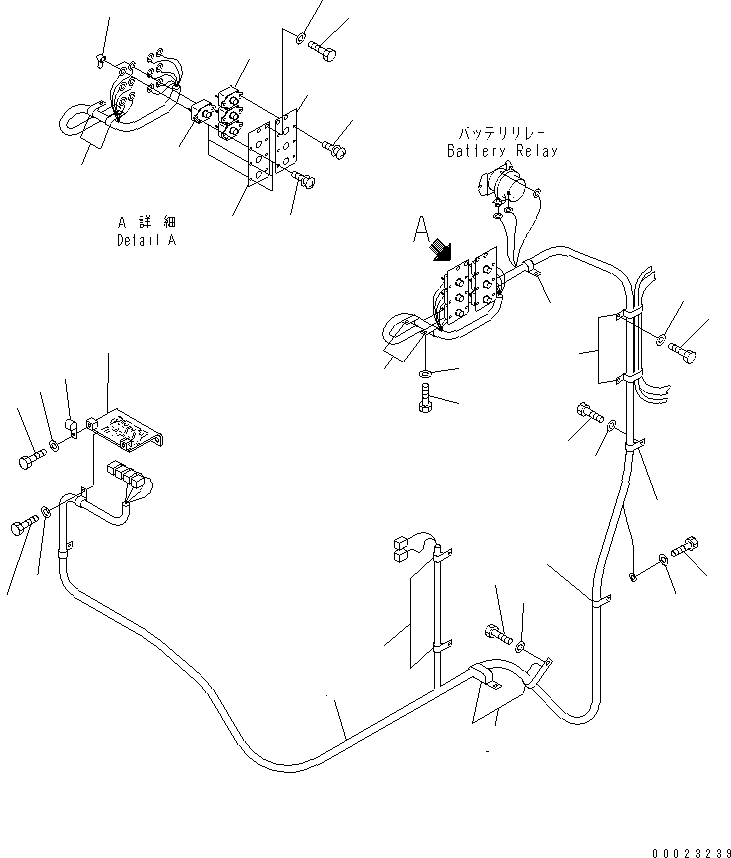 バッテリリレー
Battery Relay

A 詳細
Detail A

A

00023239