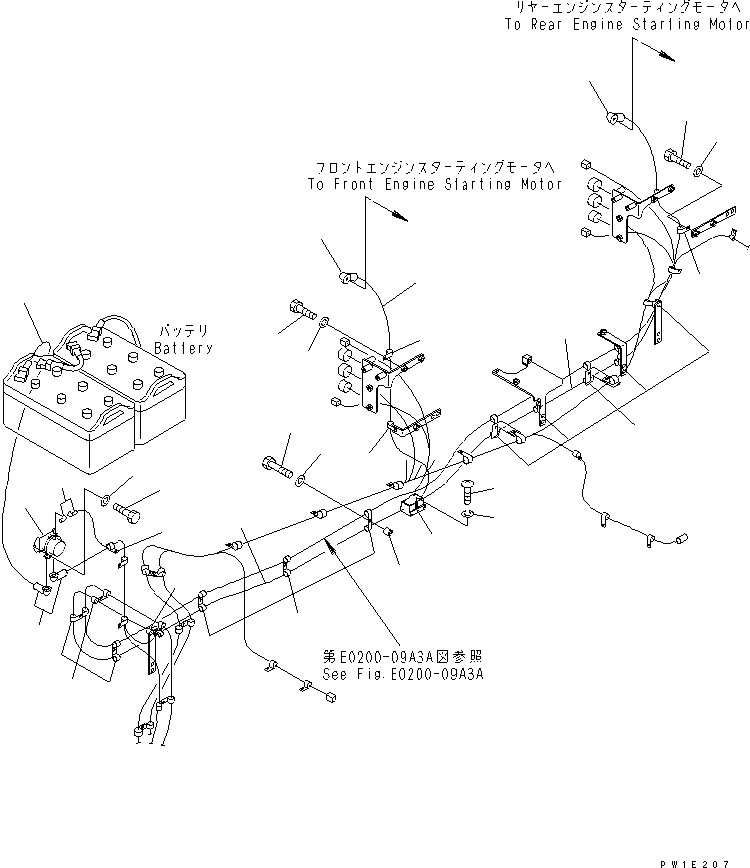 リヤーエンジンスターティングモータへ
To Rear Engine Starting Motor

フロントエンジンスターティングモータへ
To Front Engine Starting Motor

バッテリ
Battery

第E0200-09A3A図参照
See Fig.E0200-09A3A

PW1E207