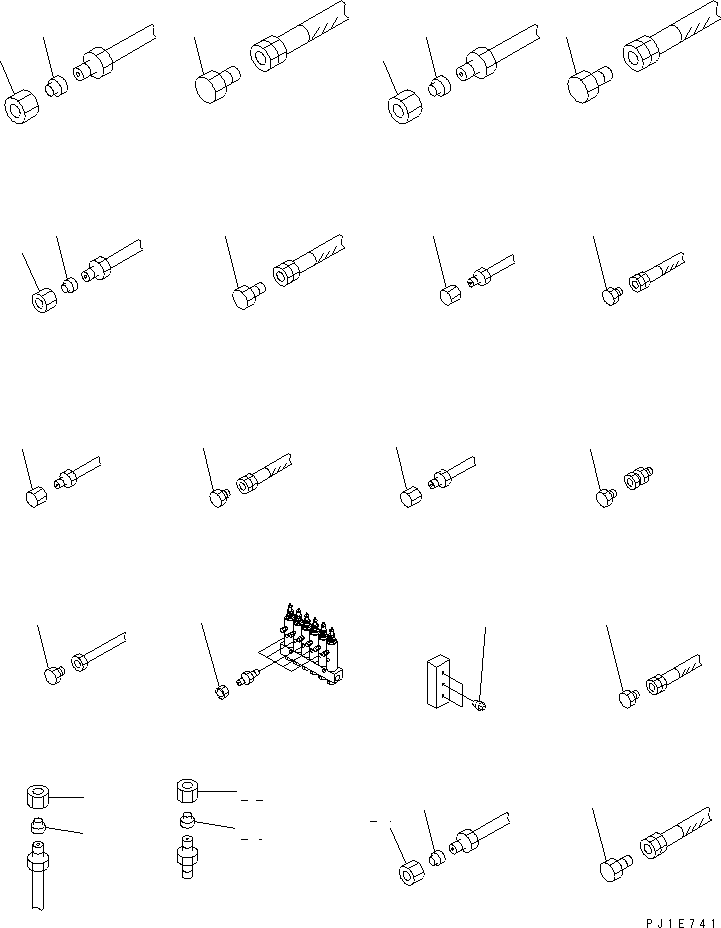 PJ1E741