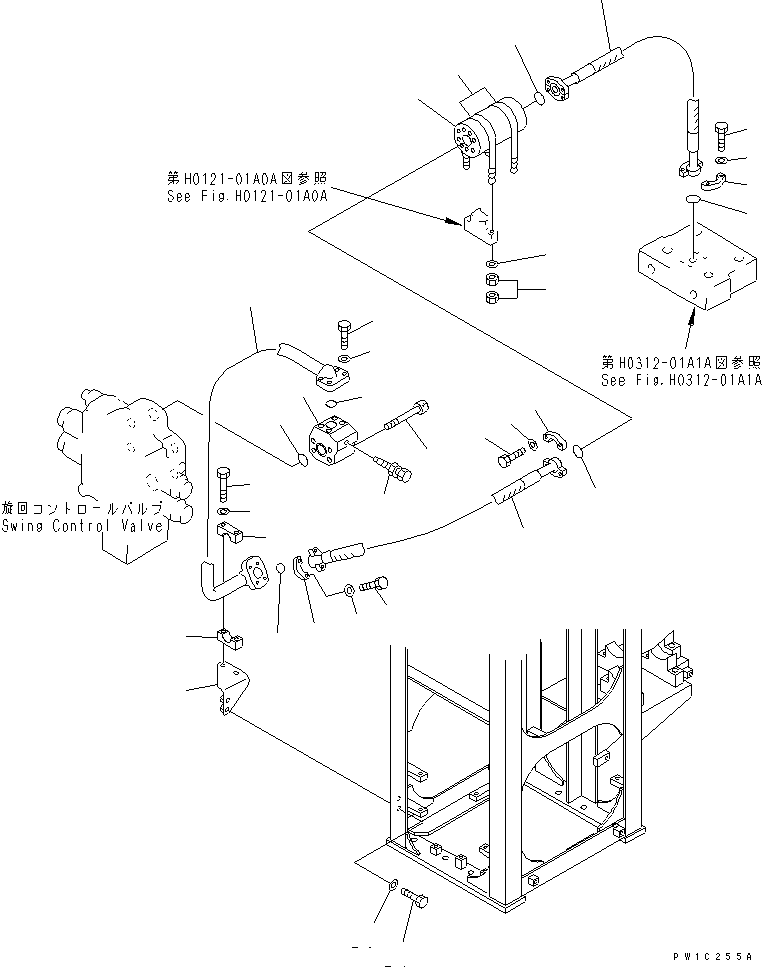 第H0121-01A0A図参照
See Fig.H0121-01A0A

第H0312-01A1A図参照
See Fig.H0312-01A1A

旋回コントロールバルブ
Swing Control Valve

PW1C255A