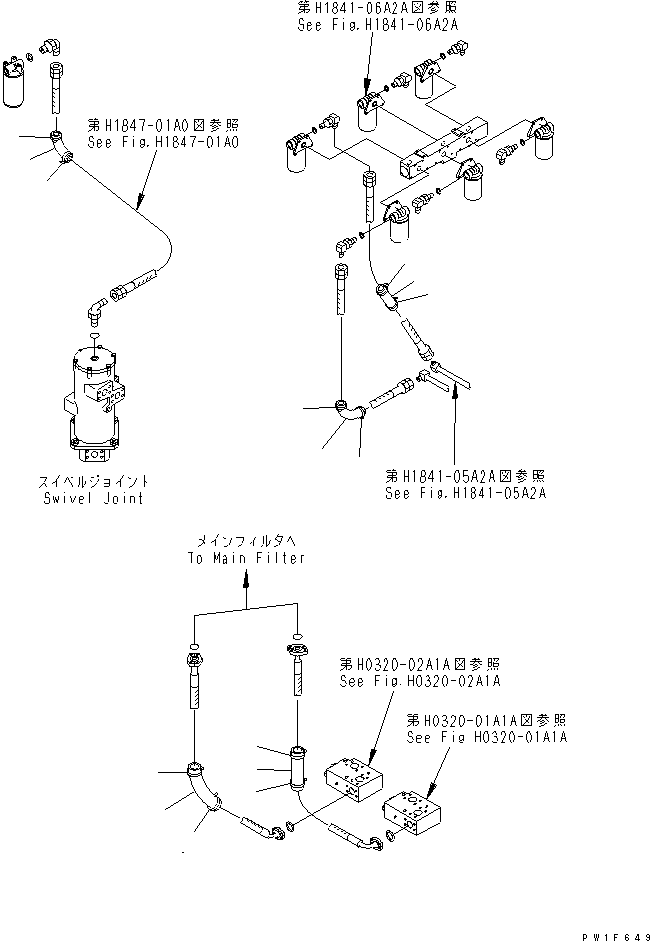 第H1841-06A2A図参照
See Fig.H1841-06A2A

第H1847-01A0図参照
See Fig.H1847-01A0

スイベルジョイント
Swivel Joint

第H1841-05A2A図参照
See Fig.H1841-05A2A

メインフィルタへ
To Main Filter

第H0320-02A1A図参照
See Fig.H0320-02A1A

第H0320-01A1A図参照
See Fig H0320-01A1A

PW1F649