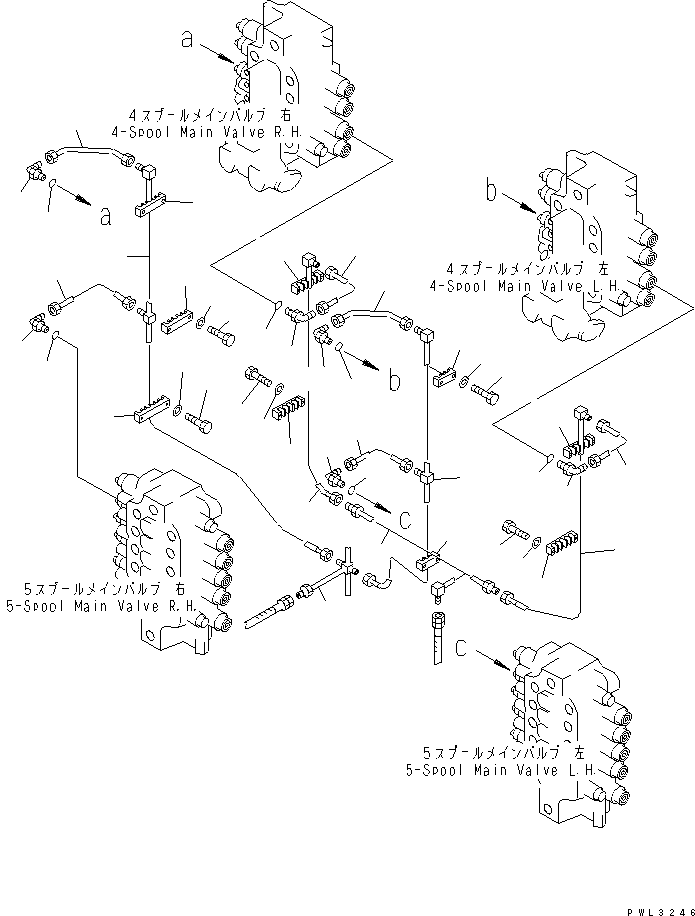 a

4スプールメインバルブ 右
4-Spool Main Valve R.H.

a

b

4スプールメインバルブ 左
4-Spool Main Valve L.H.

b

c

5スプールメインバルブ 右
5-Spool Main Valve R.H.

c

5スプールメインバルブ 左
5-Spool Main Valve L.H.

PWL3246