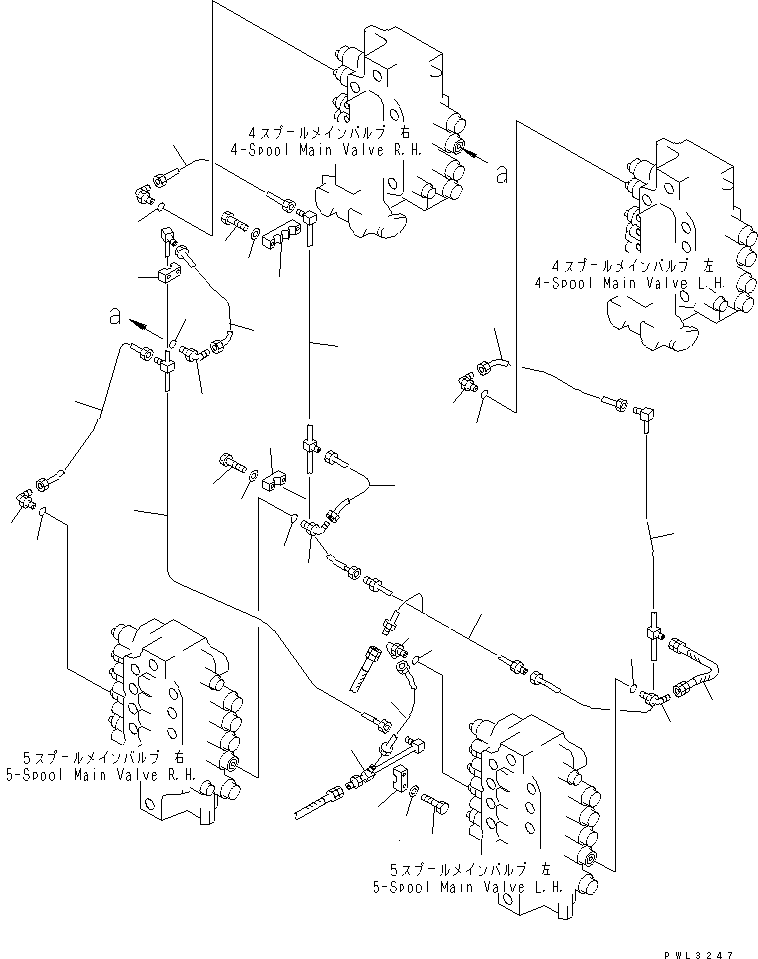 4スプールメインバルブ 右
4-Spool Main Valve R.H.

a

4スプールメインバルブ 左
4-Spool Main Valve L.H.

a

5スプールメインバルブ 右
5-Spool Main Valve R.H.

5スプールメインバルブ 左
5-Spool Main Valve L.H.

PWL3247