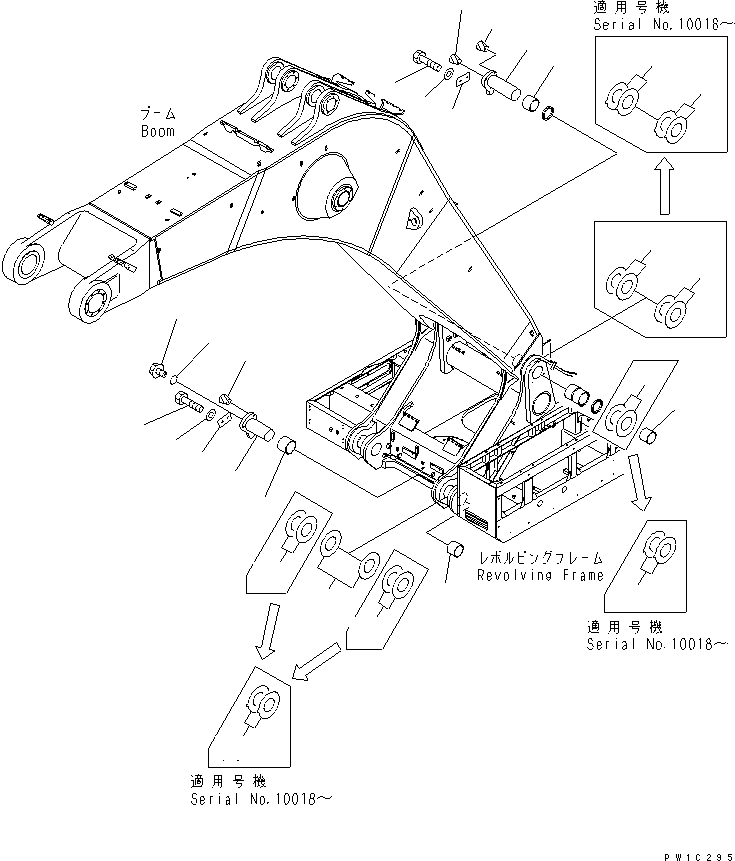 適用号機
Serial No.10018～

ブーム
Boom

レボルビングフレーム
Revolving Frame

適用号機
Serial No.10018～

適用号機
Serial No.10018～

PW1C295