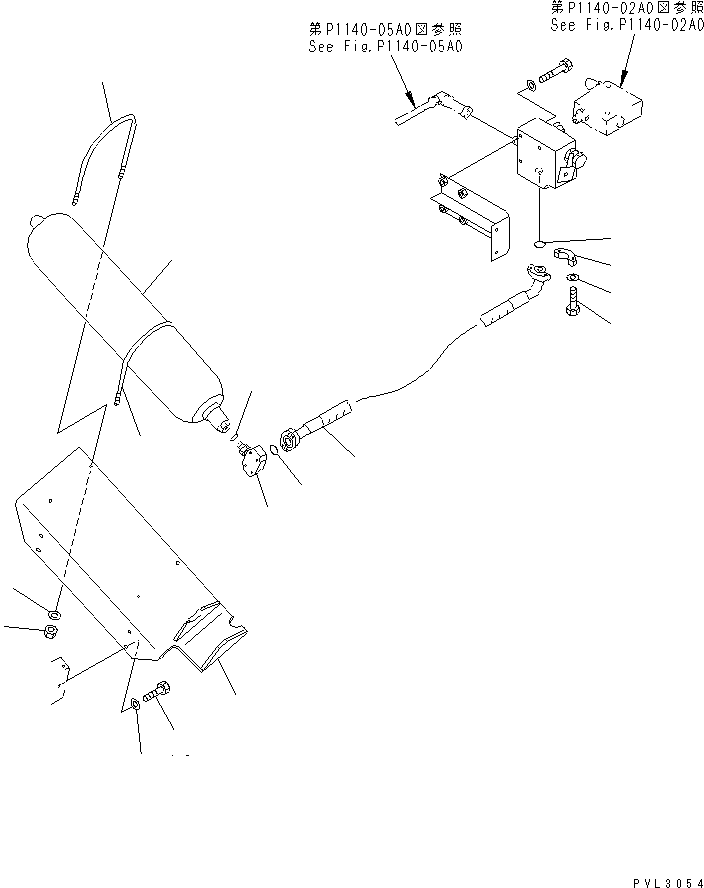 第P1140-05A0図参照
See Fig.P1140-05A0

第P1140-02A0図参照
See Fig.P1140-02A0

PVL3054