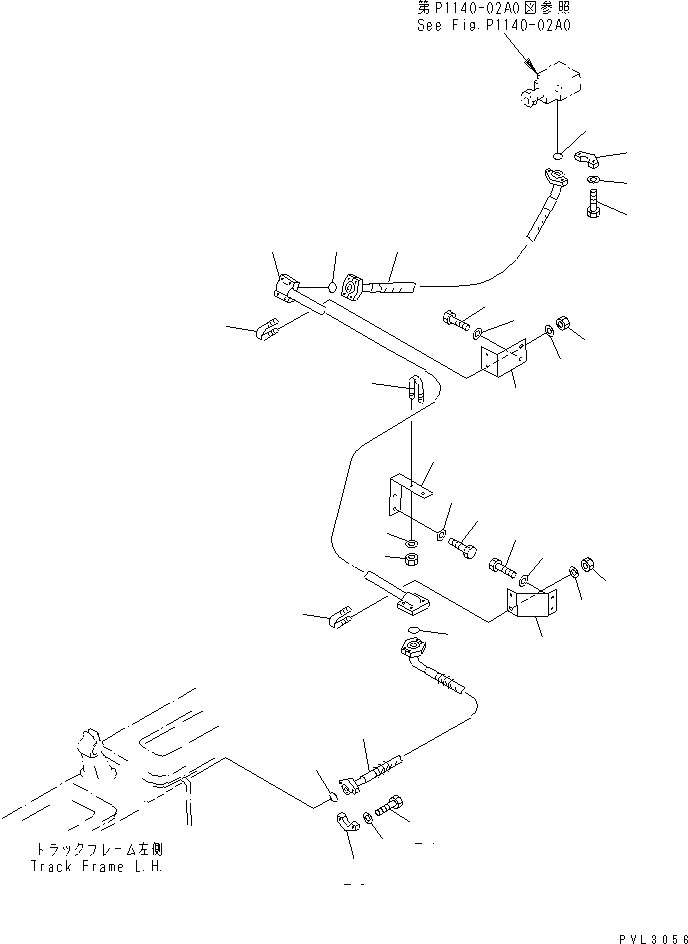 第P1140-02A0図参照
See Fig.P1140-02A0

トラックフレーム左側
Track Frame L.H.

PVL3056