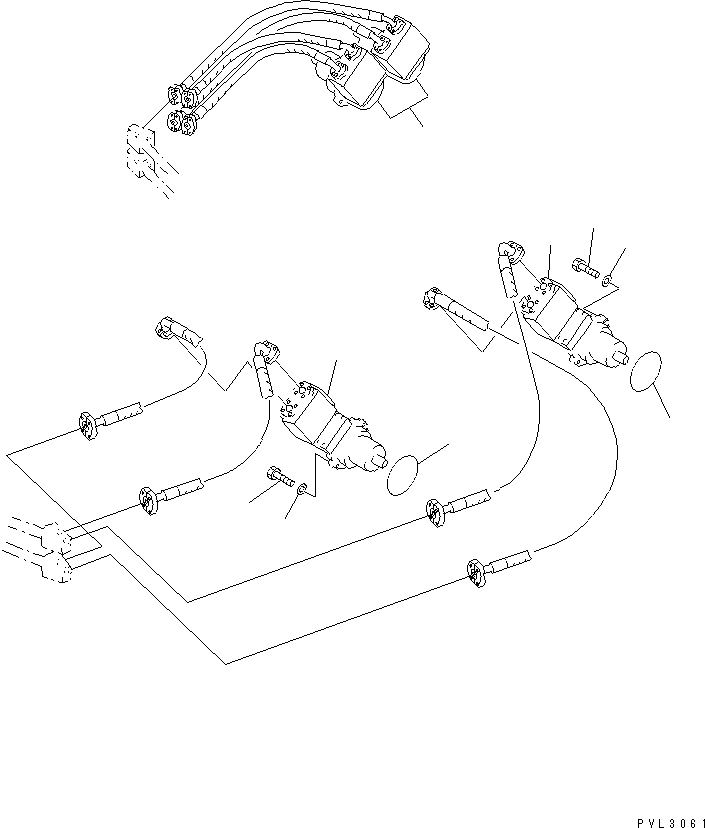 PVL3061