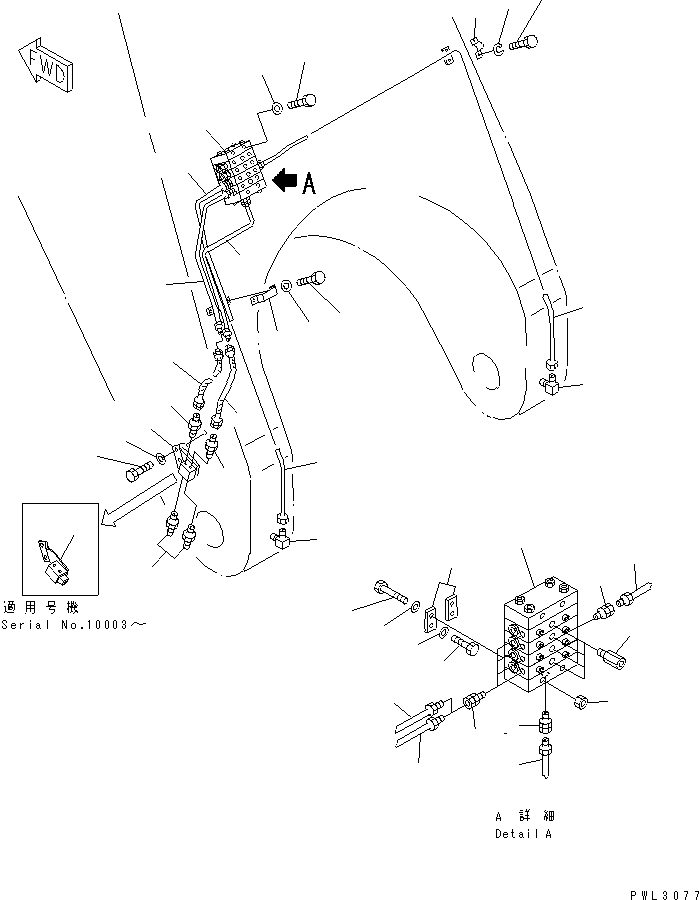 FWD

A

適用号機
Serial No.10003～

A 詳細
Detail A

PWL3077