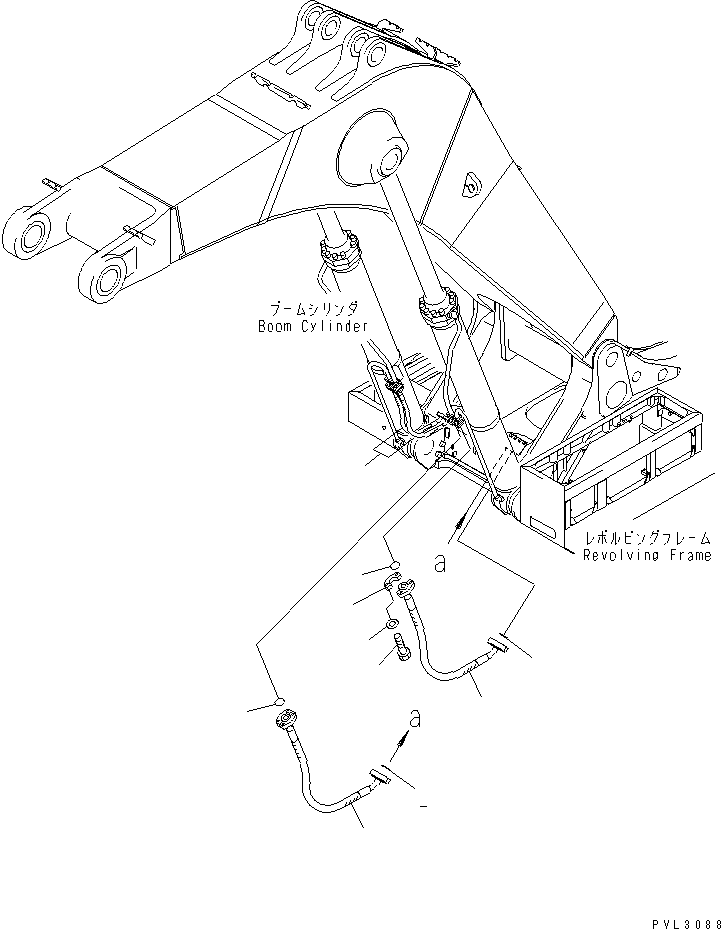 ブームシリンダ
Boom Cylinder

レボルビングフレーム
Revolving Frame

a

a

PVL3088