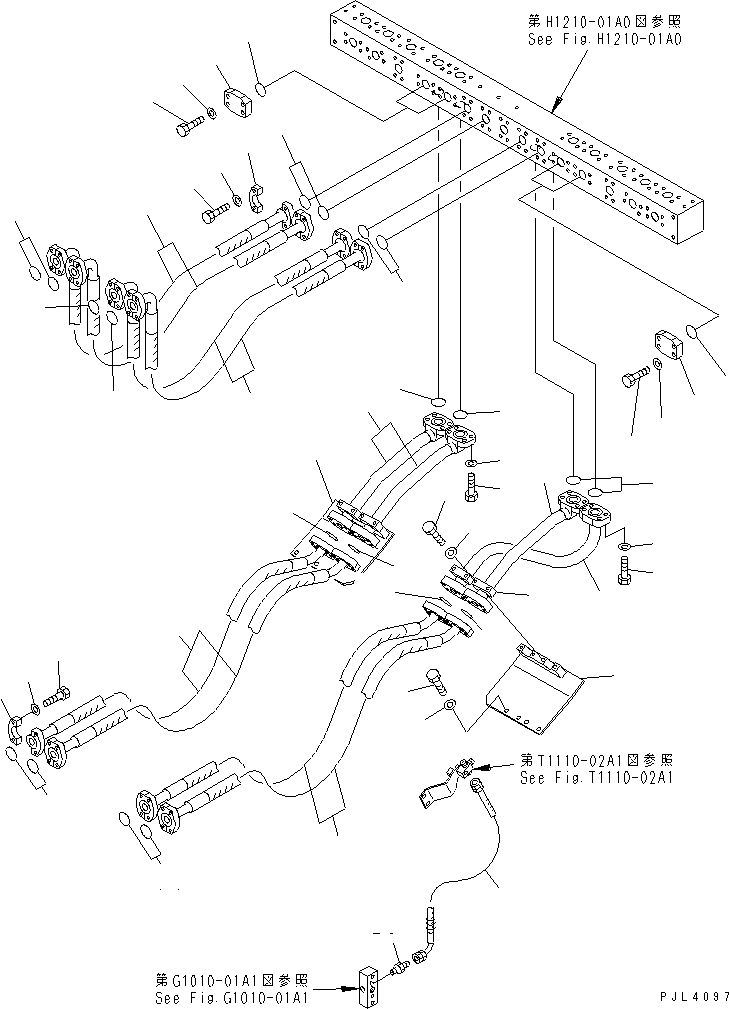 第H1210-01A0図参照
See Fig.H1210-01A0

第T1110-02A1図参照
See Fig.T1110-02A1

第G1010-01A1図参照
See Fig.G1010-01A1

PJL4097