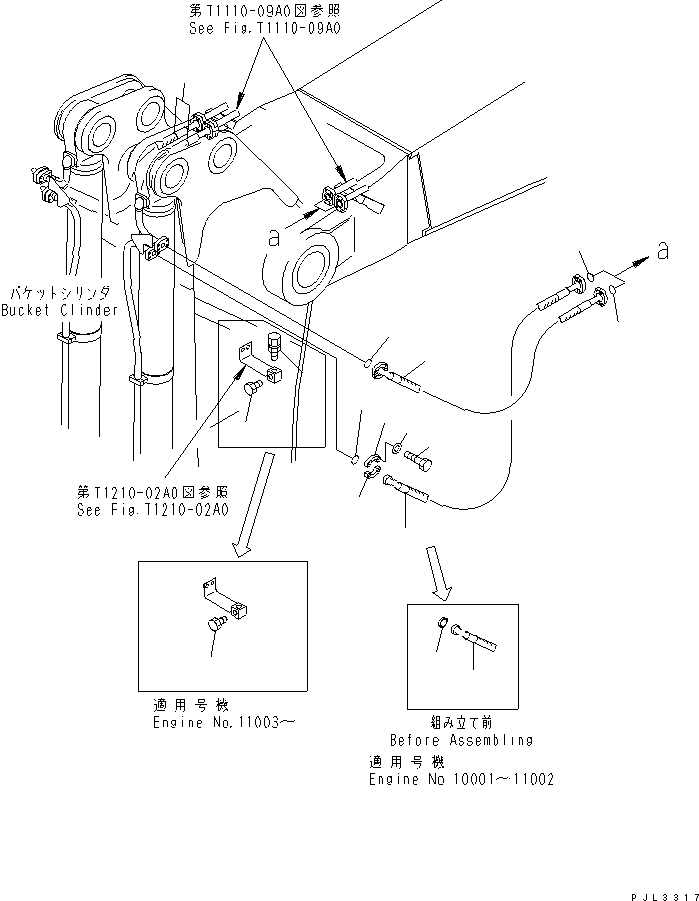 第T1110-09A0図参照
See Fig.T1110-09A0

a

a

バケットシリンダ
Bucket Clinder

第T1210-02A0図参照
See Fig.T1210-02A0

適用号機
Engine No.11003～

組み立て前
Before Assembling
適用号機
Engine No 10001～11002

PJL3317