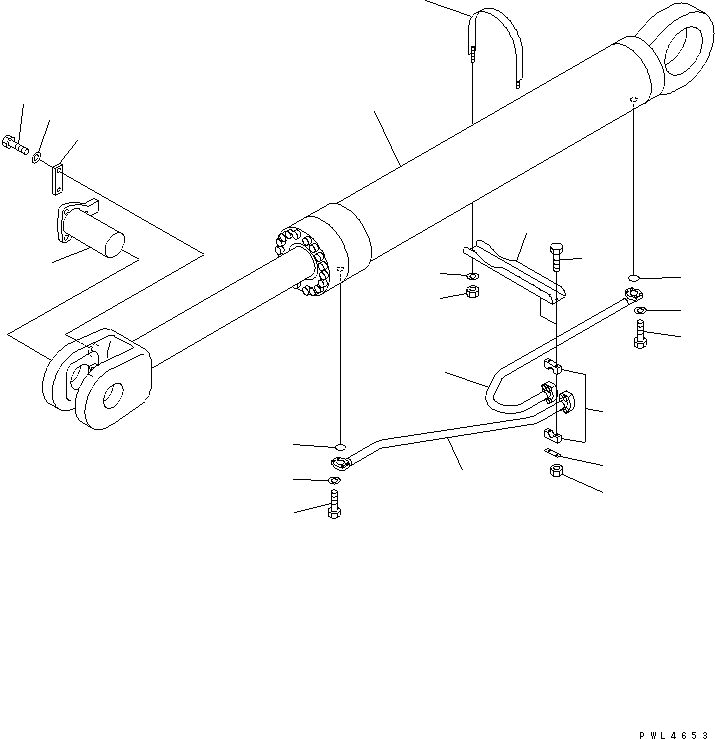 PWL4653