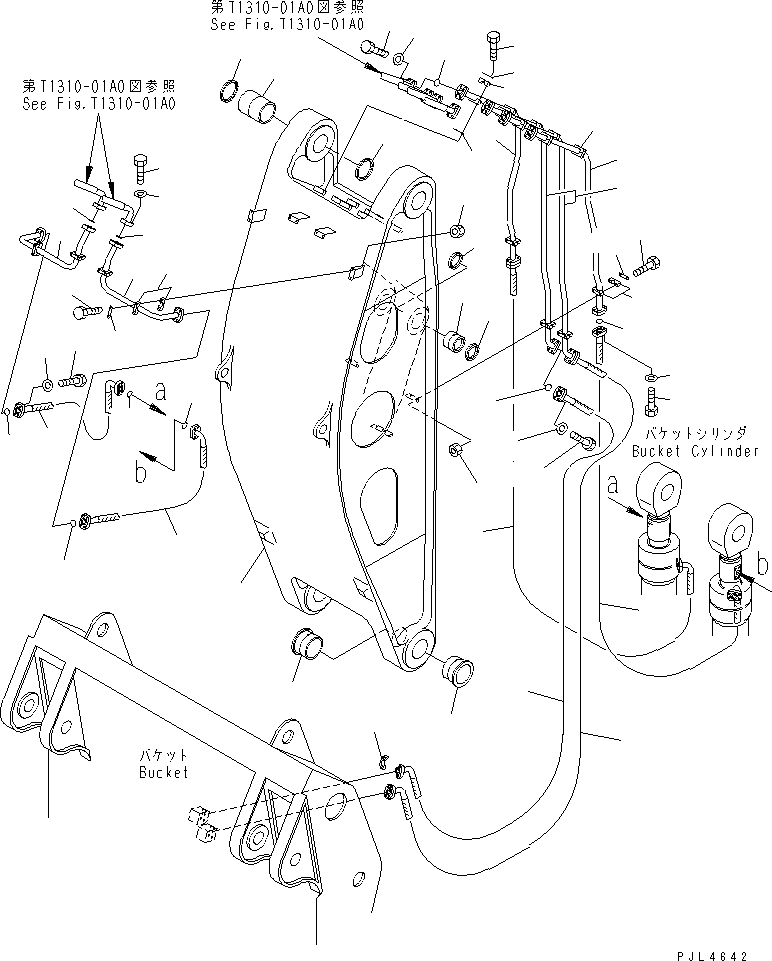 第T1310-01A0図参照
See Fig.T1310-01A0

第T1310-01A0図参照
See Fig.T1310-01A0

a

b

バケットシリンダ
Bucket Cylinder

a

b

バケット
Bucket

PJL4642