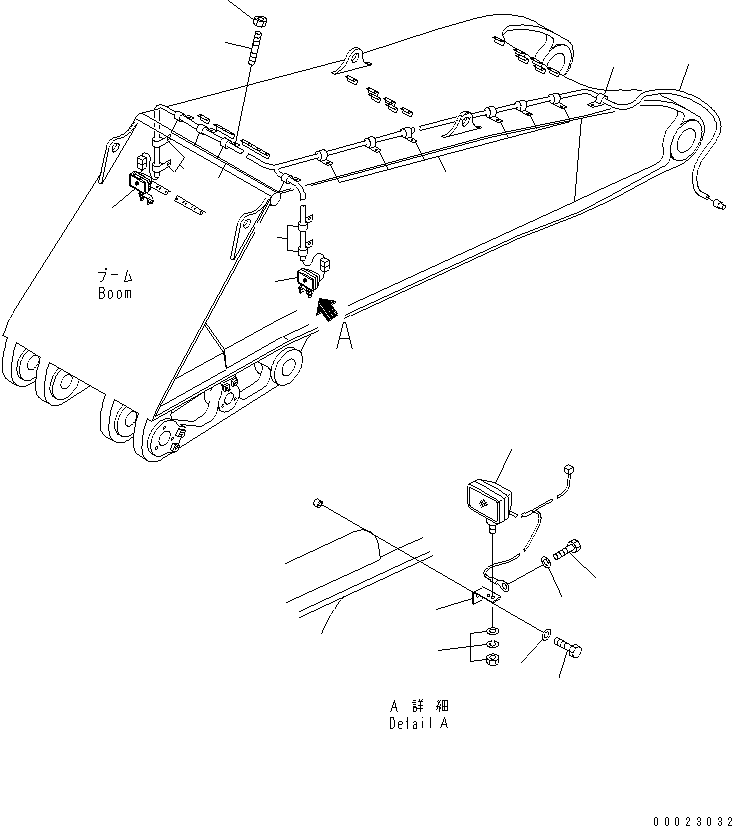 ブーム
Boom

A

A 詳細
Detail A

00023032