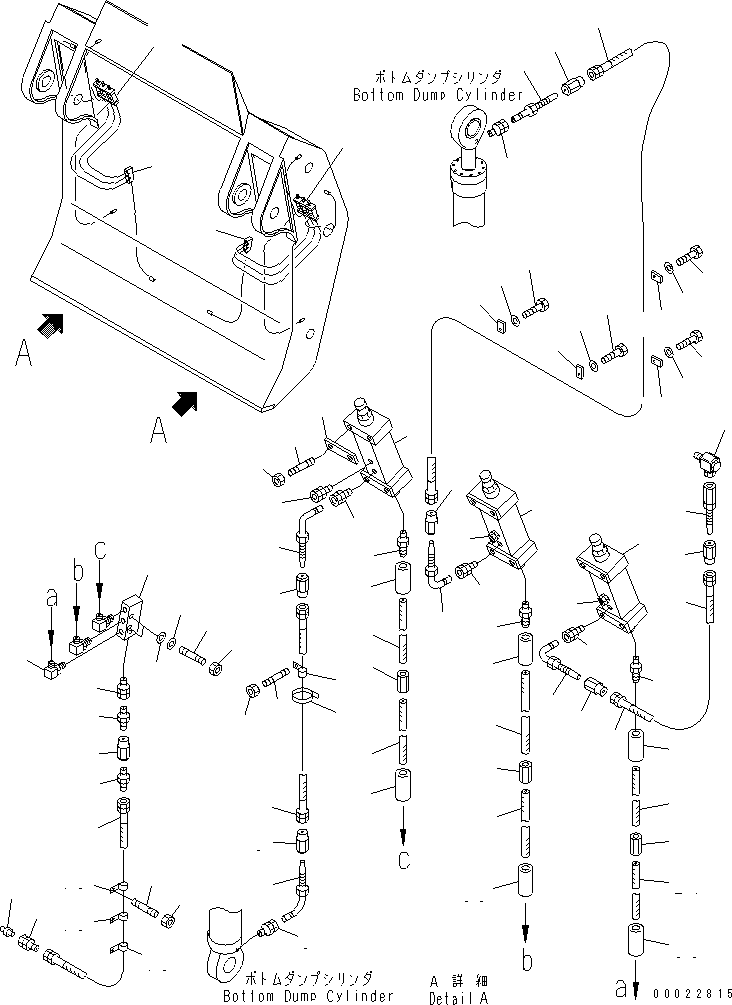 ボトムダンプシリンダ
Bottom Dump Cylinder

A

A

a
b
c

C

b

a

ボトムダンプシリンダ
Bottom Dump Cylinder

A 詳細
Detail A

00022815