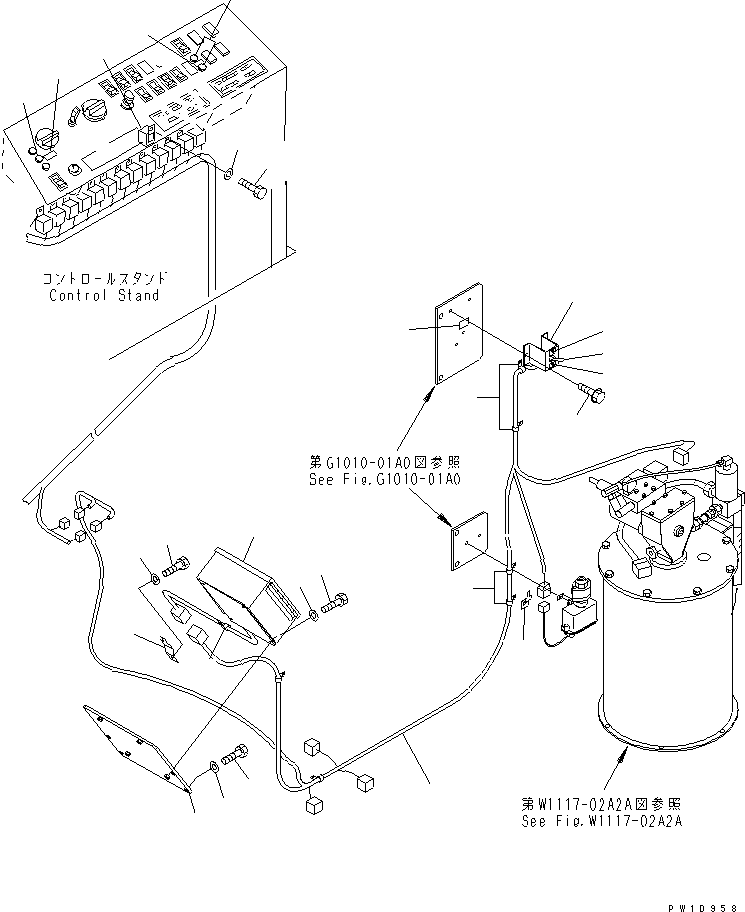 コントロールスタンド
Control Stand

第G1010-01A0図参照
See Fig.G1010-01A0

第W1117-02A2A図参照
See Fig.W1117-02A2A

PW10958