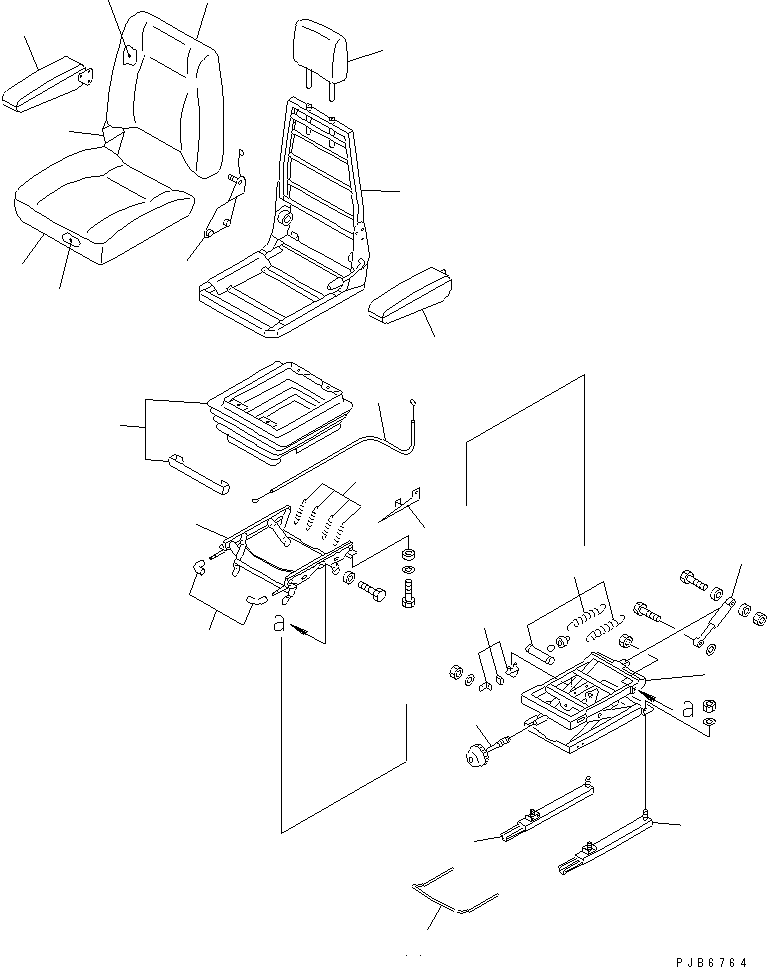 a

a

PJB6764