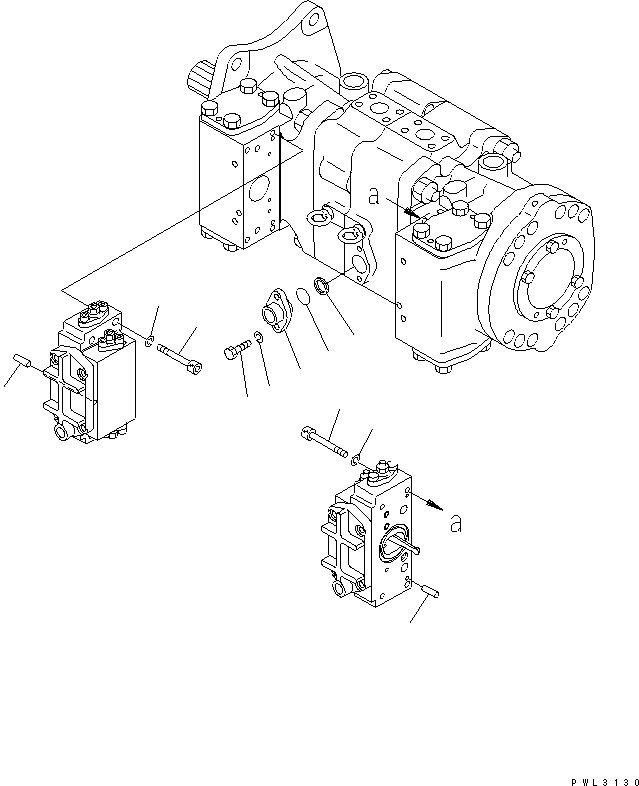 a

a

PWL3130