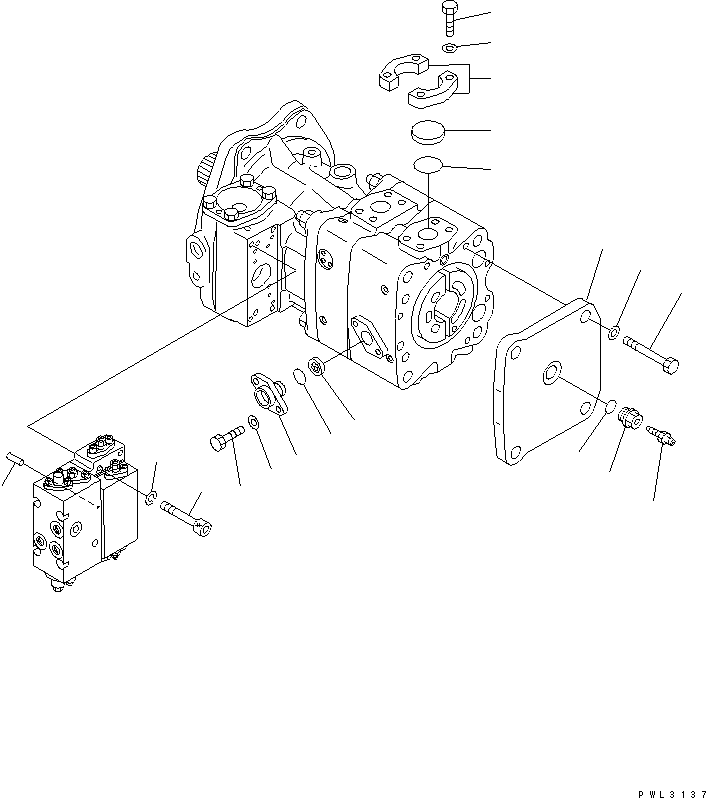 PWL3137