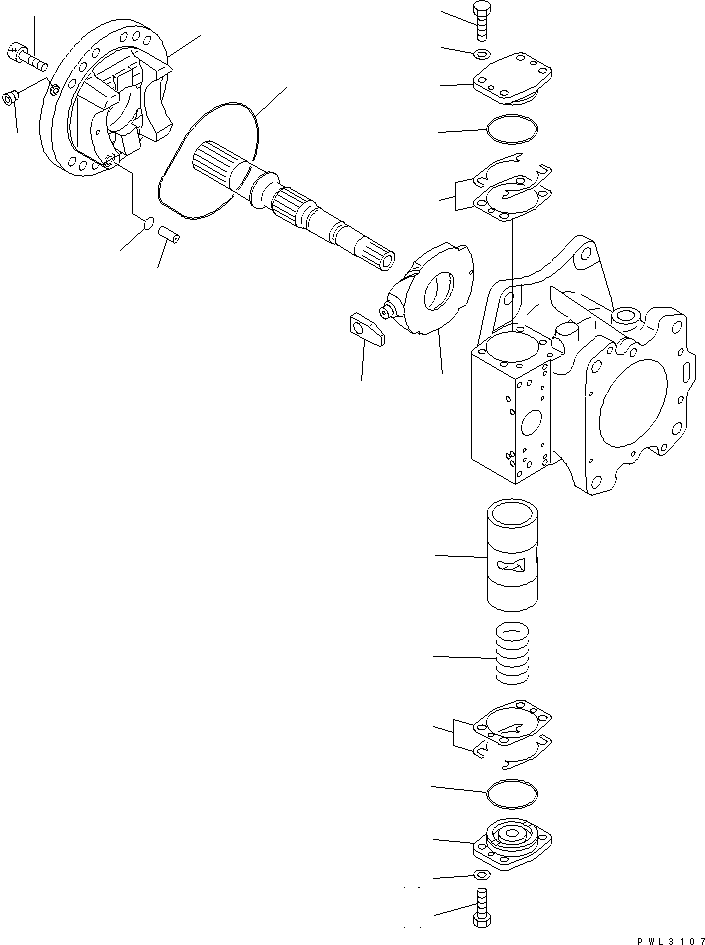 PWL3107