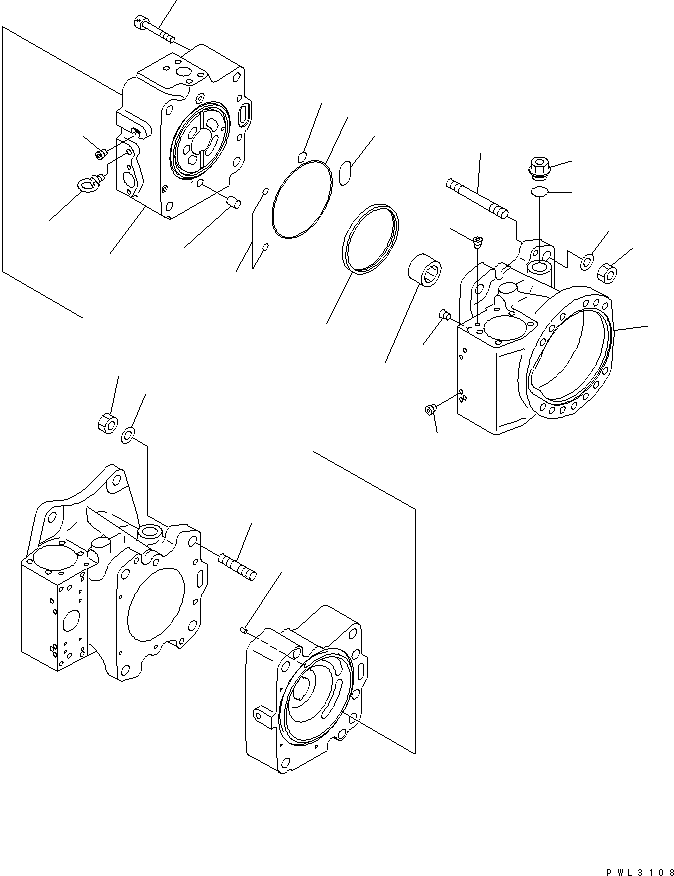 PWL3108