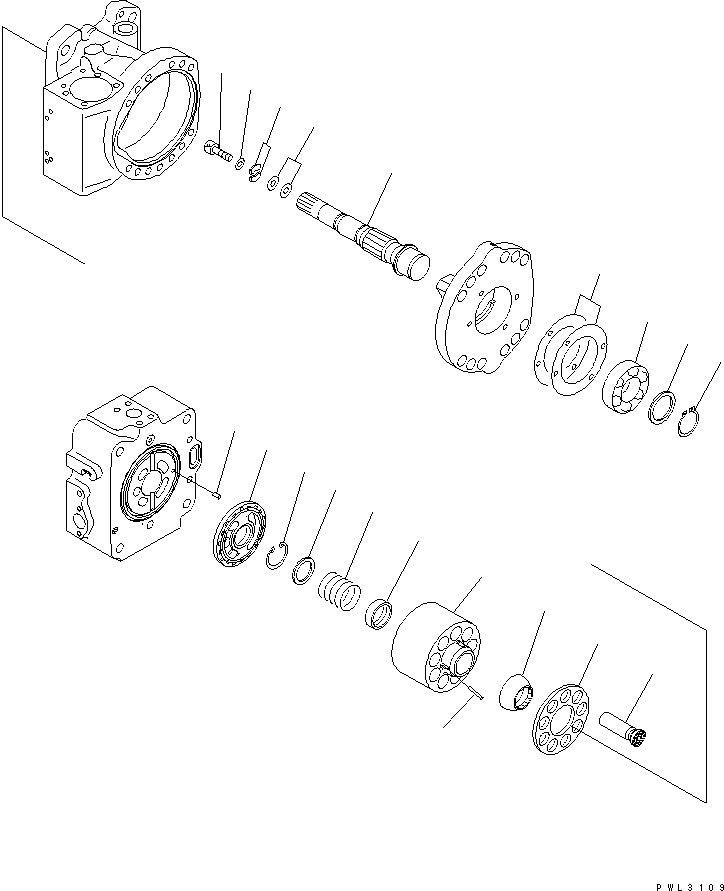 PWL3109