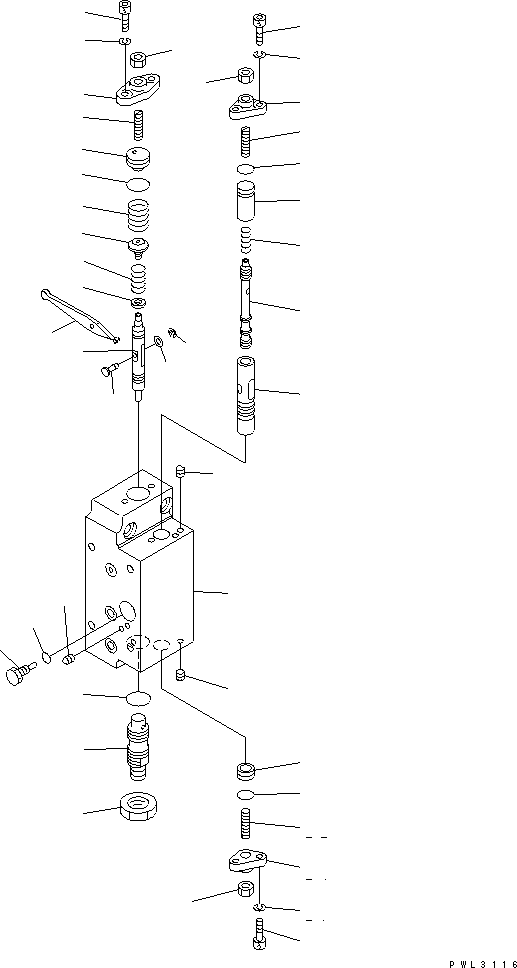 PWL3116