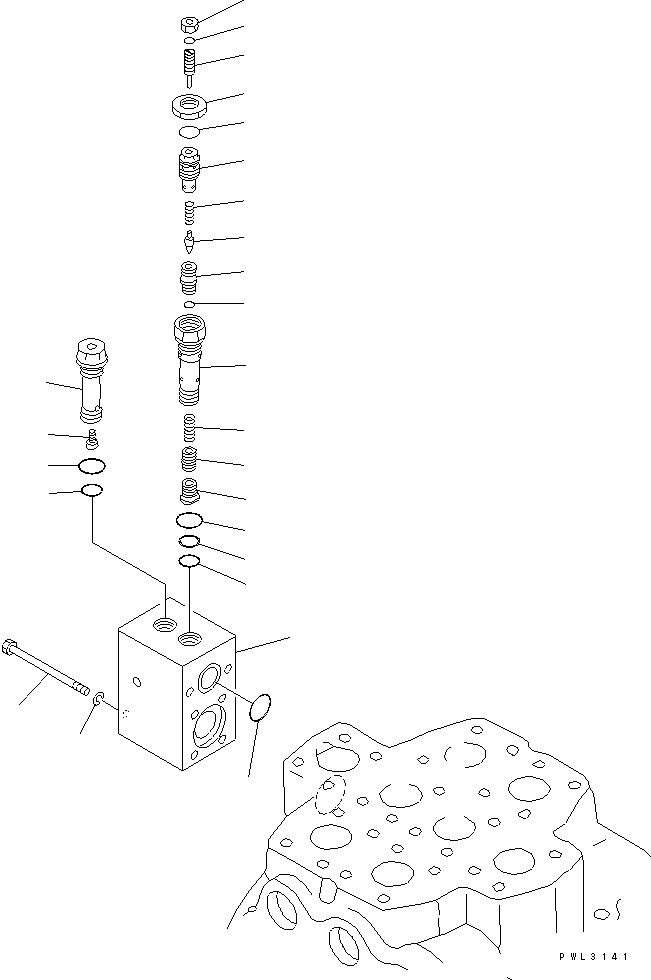 PWL3141