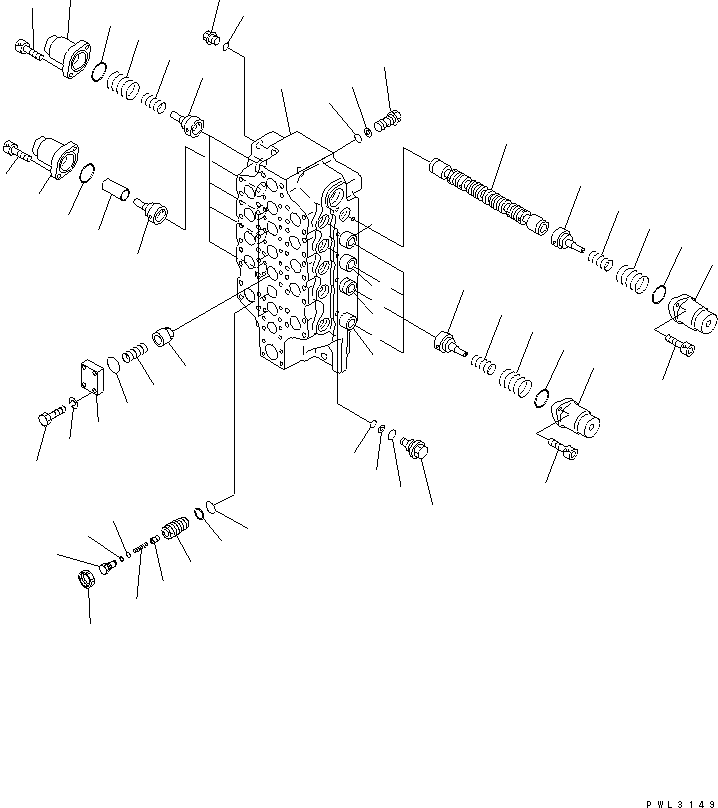 PWL3149