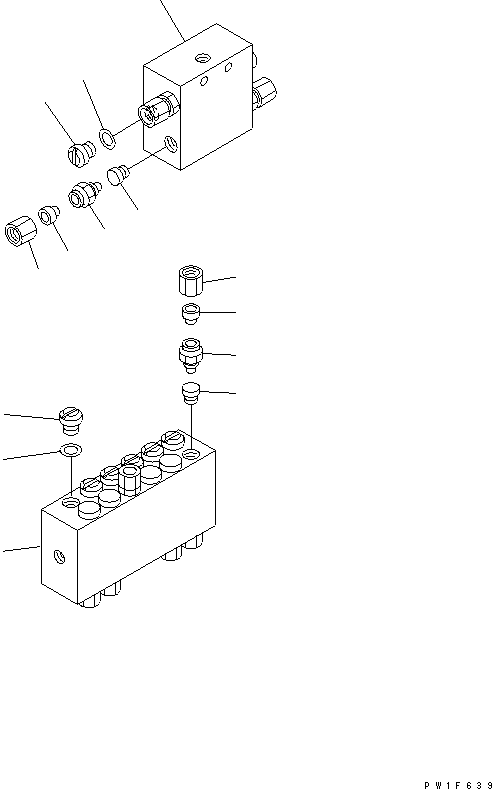 PW1F639