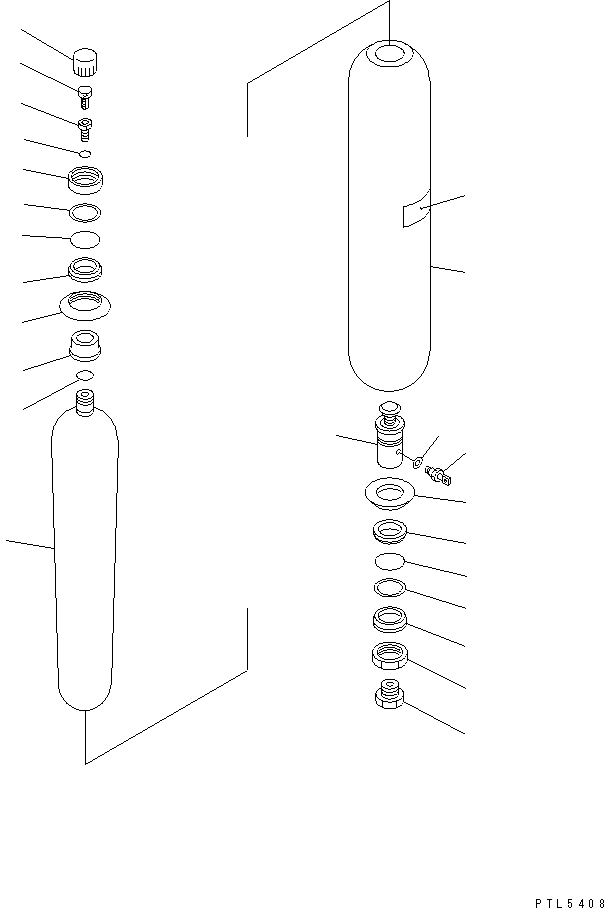 PTL5408