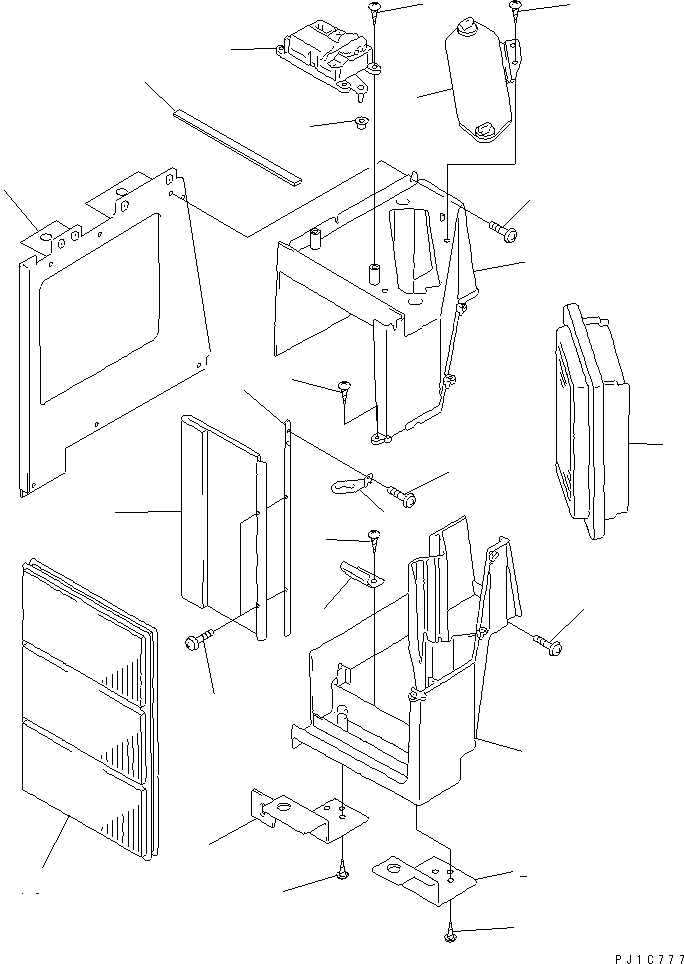 PJ1C777