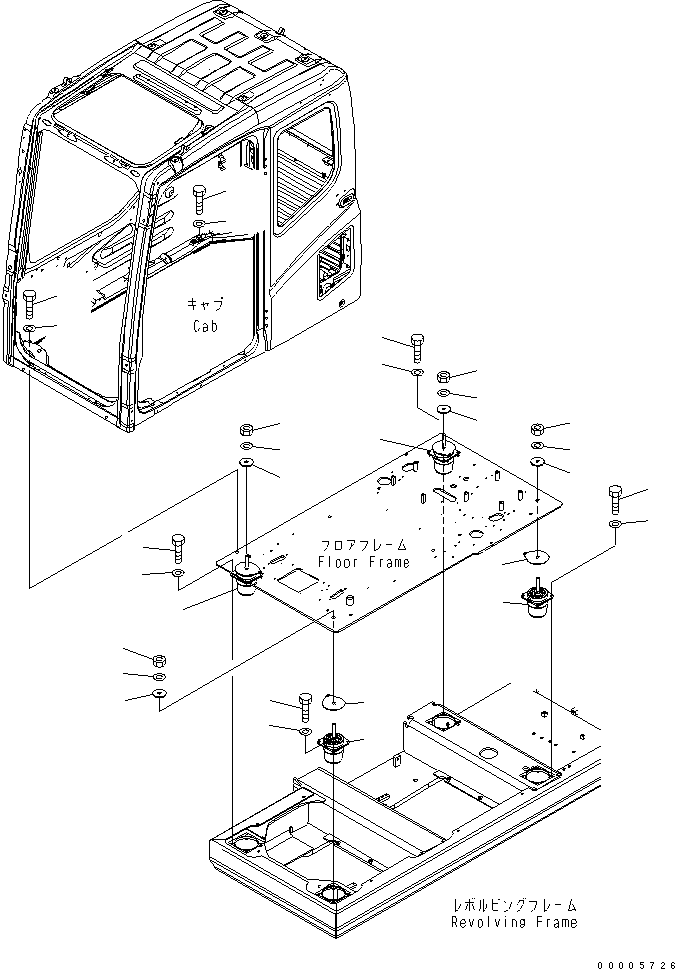 キャブ
Cab

フロアフレーム
Floor Frame

レボルビングフレーム
Revolving Frame

00005726