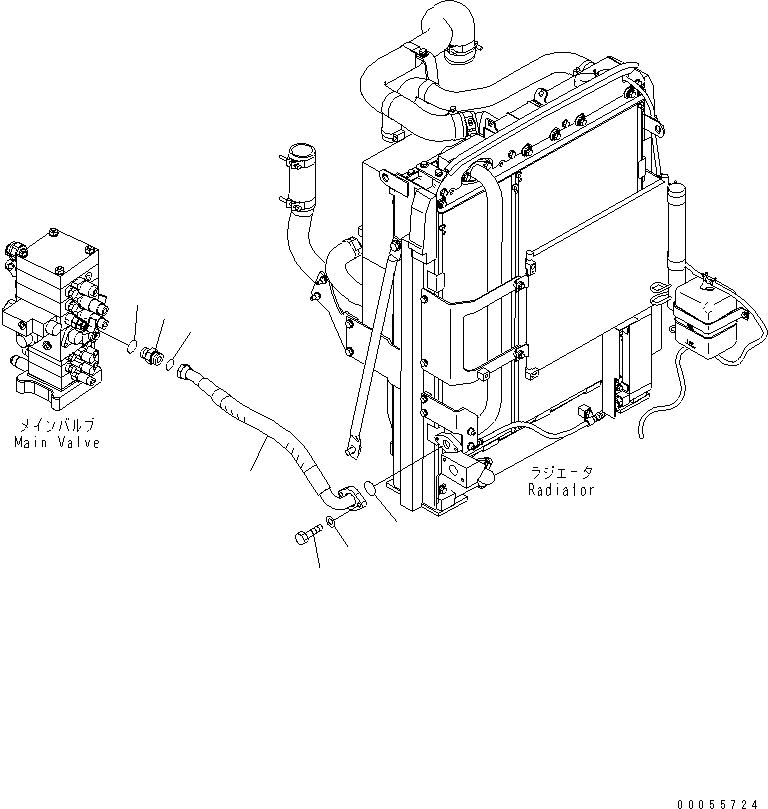 メインバルブ
Main Valve

ラジエータ
Radialor

00055724