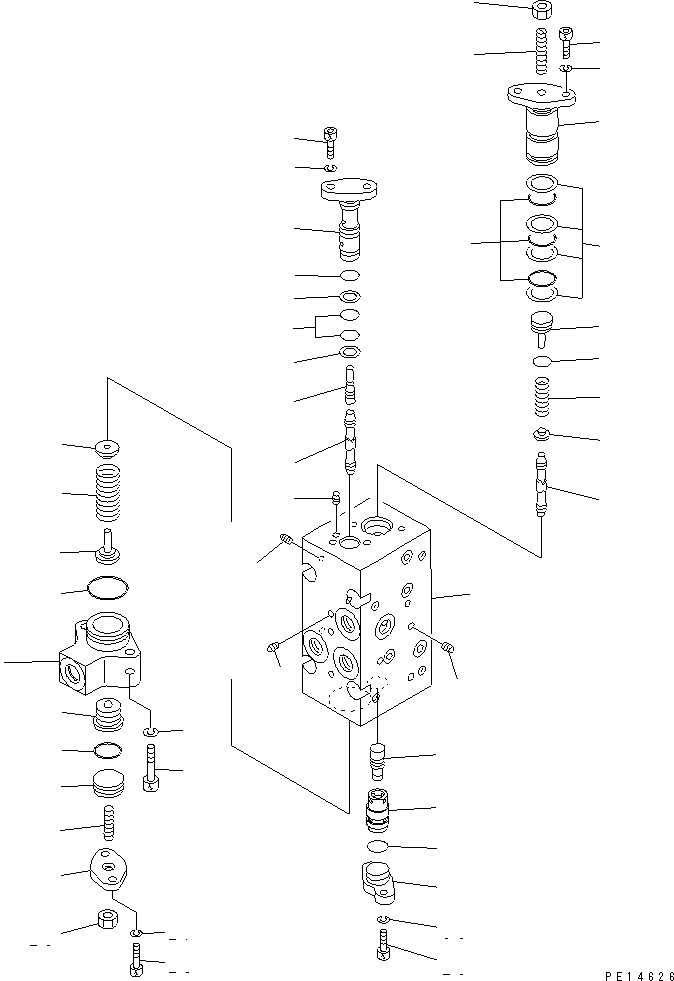 PE14626